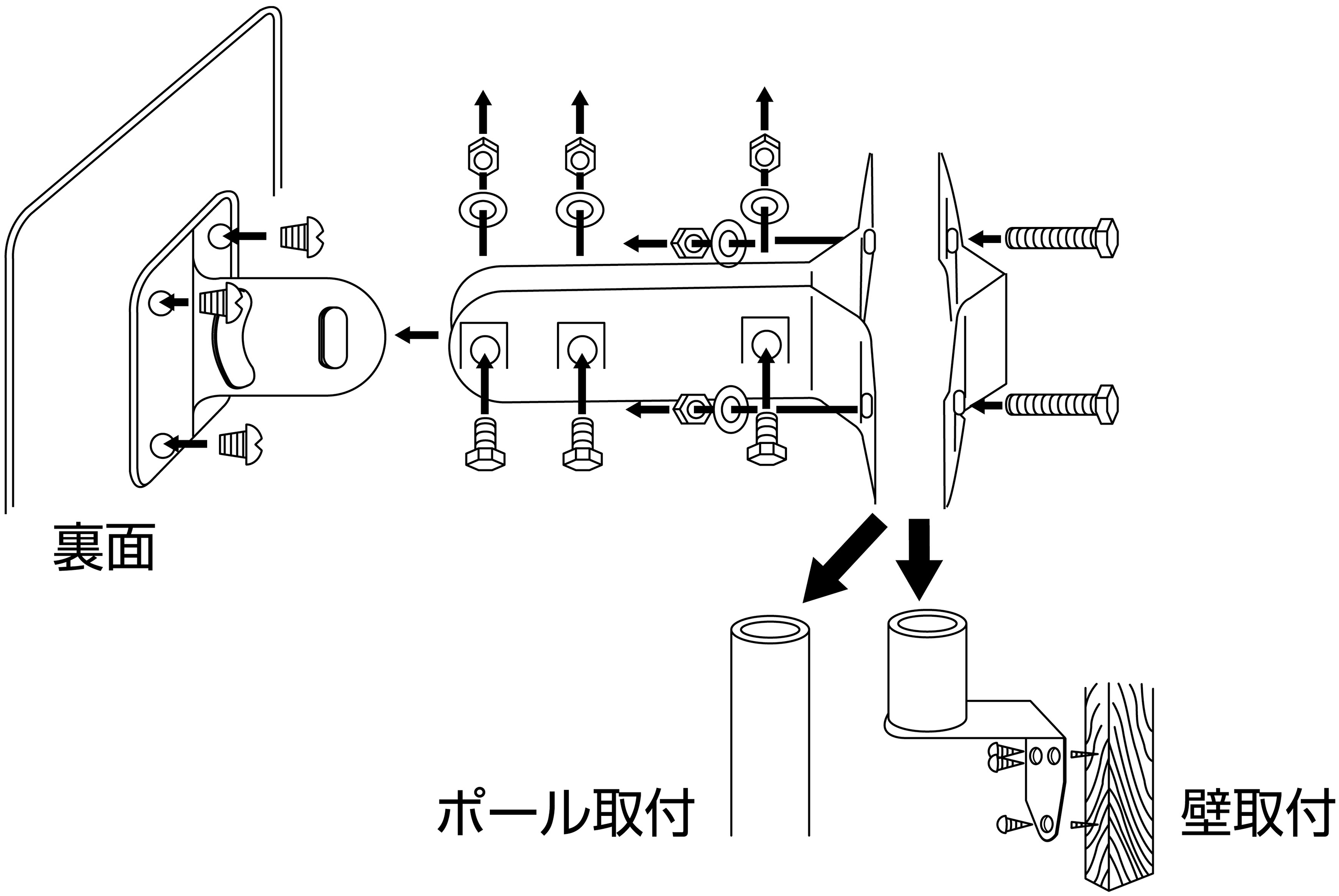 裏面

ポール取付

壁取付